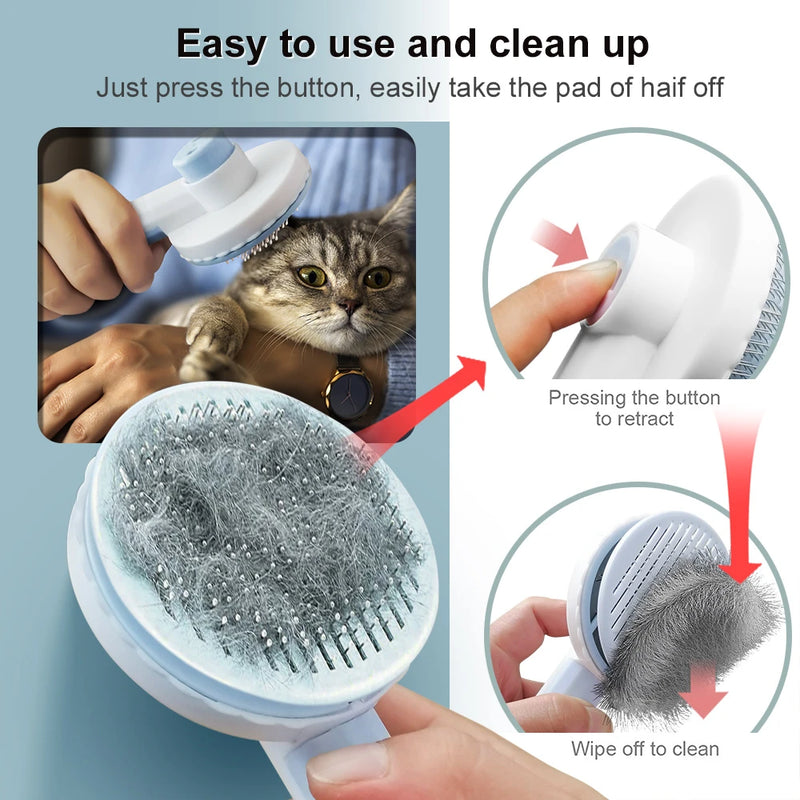 Easy to use and clean up

Just press the button, easily take the pad of haif off

Pressing the button to retract

Wipe off to clean