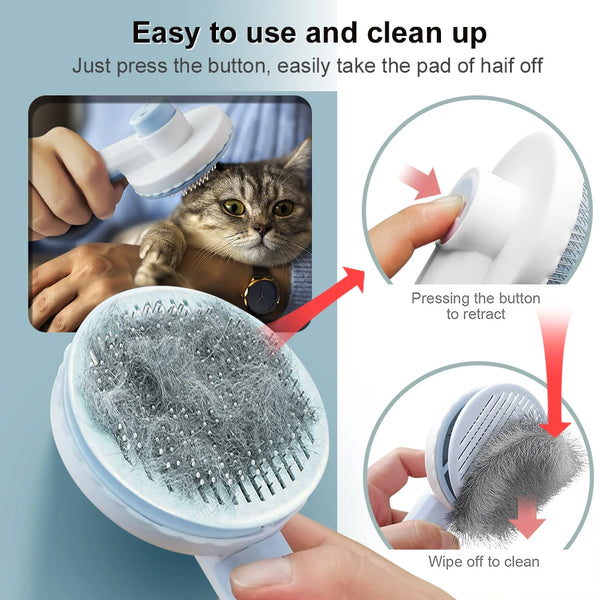 Easy to use and clean up

Just press the button, easily take the pad of haif off

Pressing the button to retract

Wipe off to clean